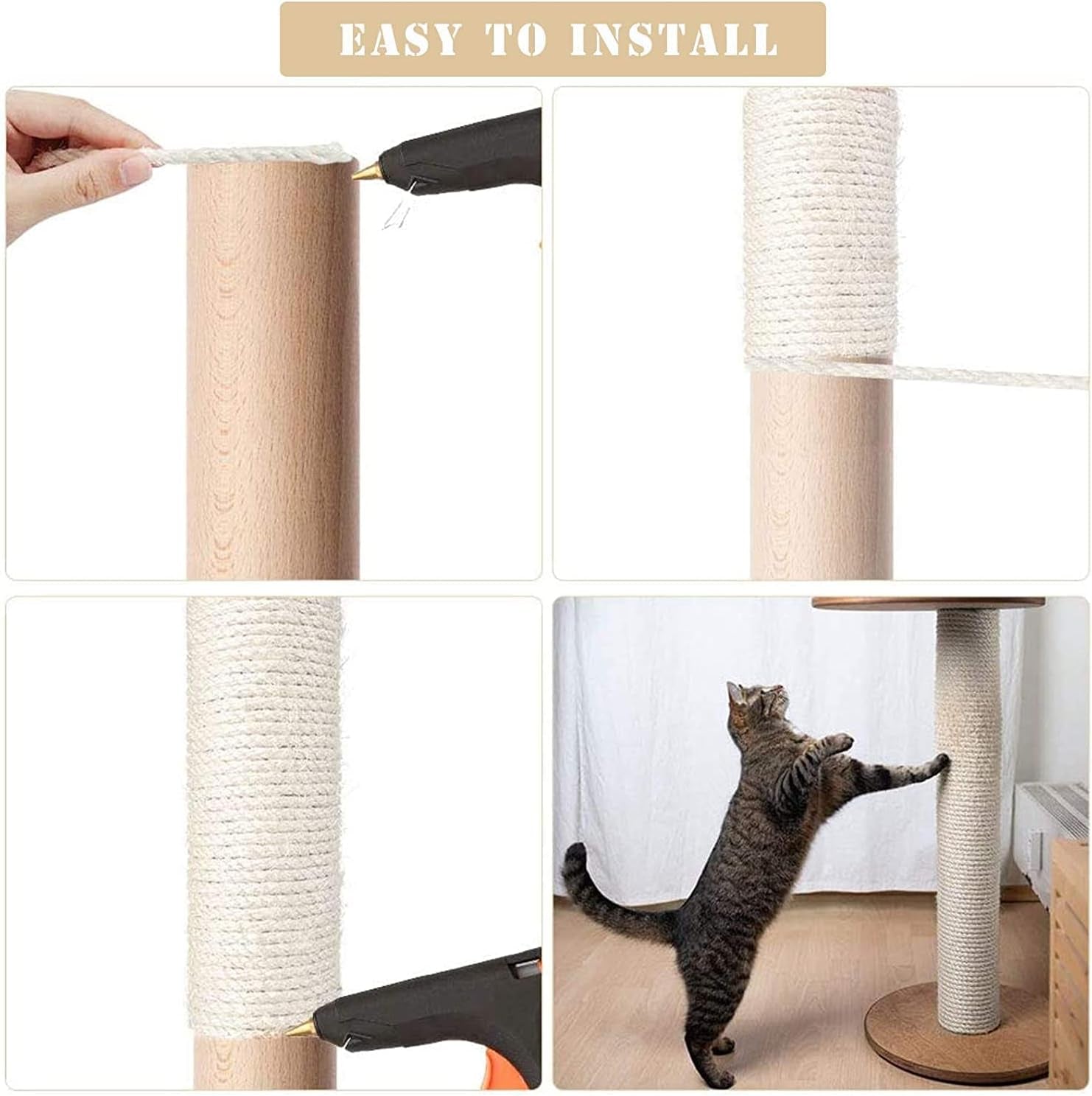 EASY TO INSTALL